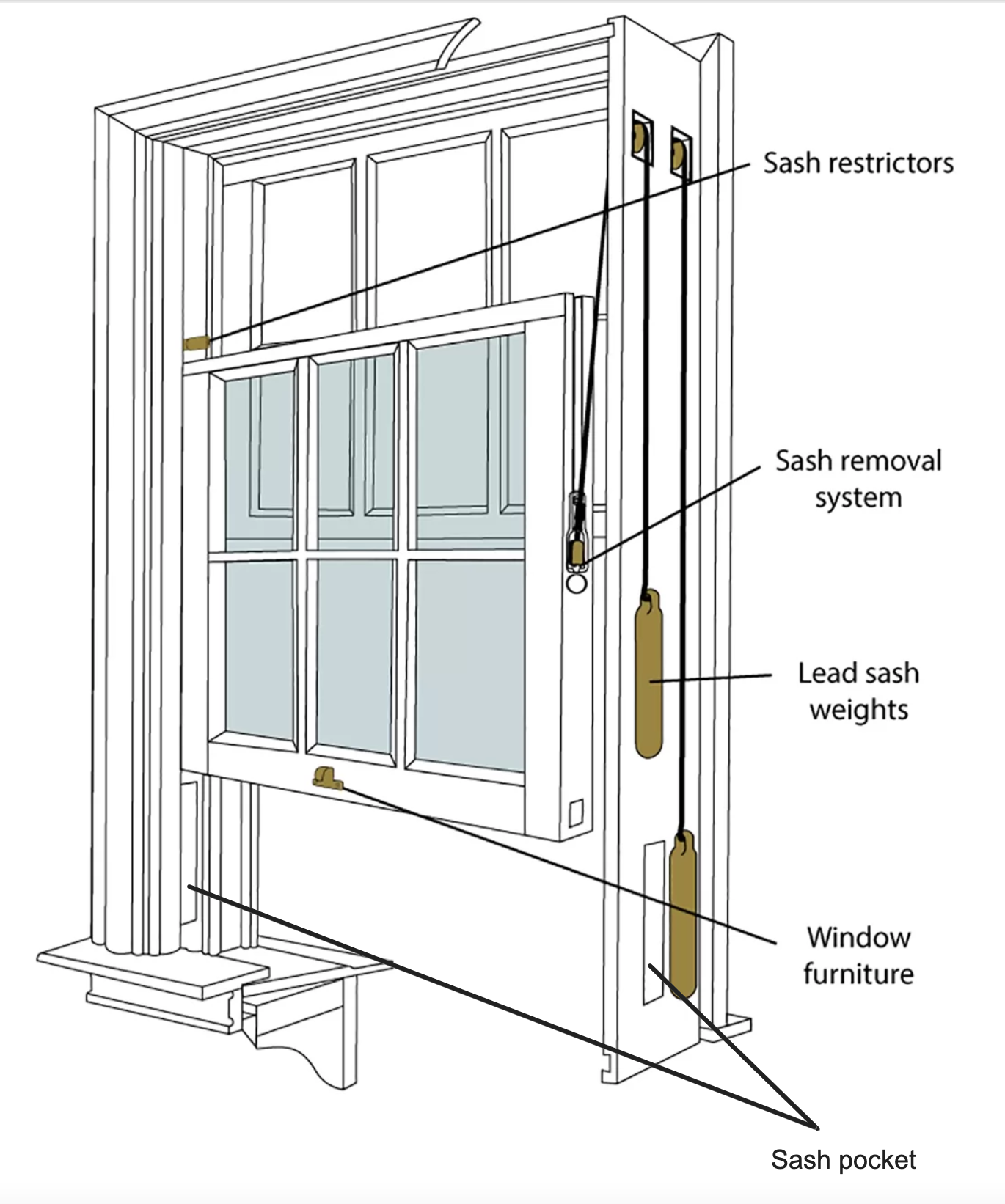 Sash restrictors

Sash removal system

Lead sash weights

Window furniture

Sash pocket